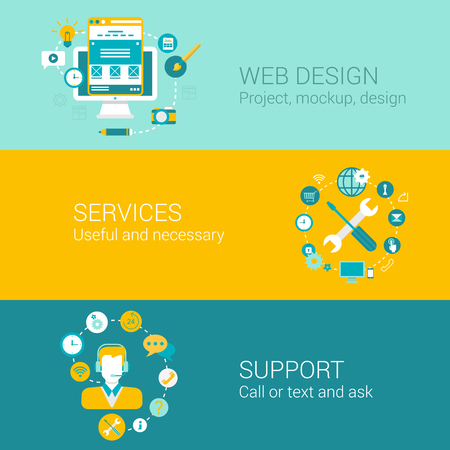 WEB DESIGN
Project, mockup, design

SERVICES
Useful and necessary

24

SUPPORT
Call or text and ask