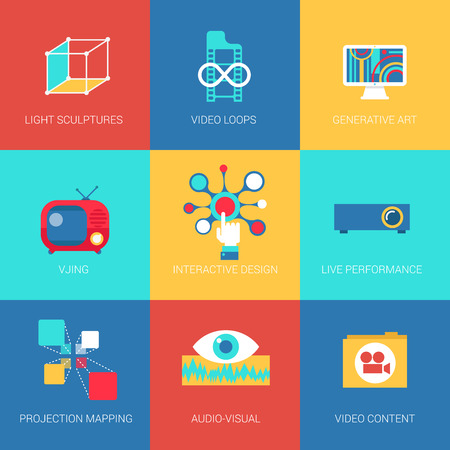 LIGHT SCULPTURES

VIDEO LOOPS

GENERATIVE ART

VJING

INTERACTIVE DESIGN

LIVE PERFORMANCE

PROJECTION MAPPING

AUDIO-VISUAL

VIDEO CONTENT