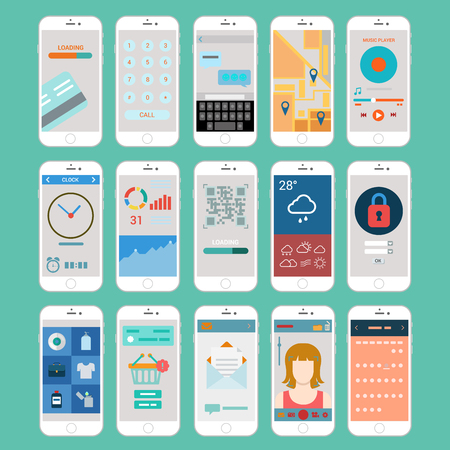 LOADING

1 2 3
4 5 6
7 8 9
# 0 *
CALL

MUSIC PLAYER

CLOCK

31

LOADING

28°

OK