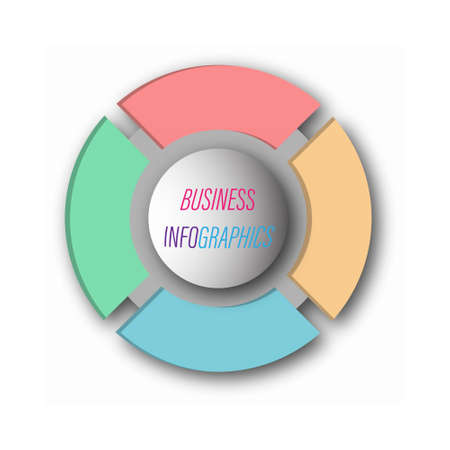 BUSINESS
INFOGRAPHICS