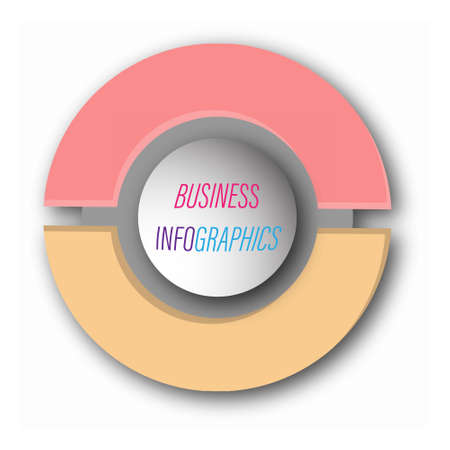 BUSINESS
INFOGRAPHICS