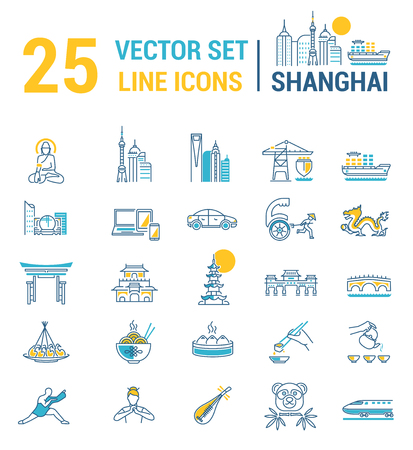 25 VECTOR SET LINE ICONS

SHANGHAI