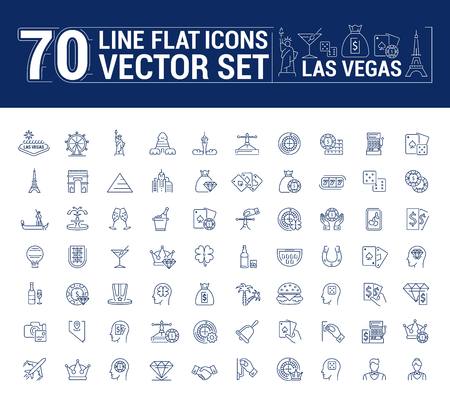 70 LINE FLAT ICONS VECTOR SET

LAS VEGAS

LAS VEGAS