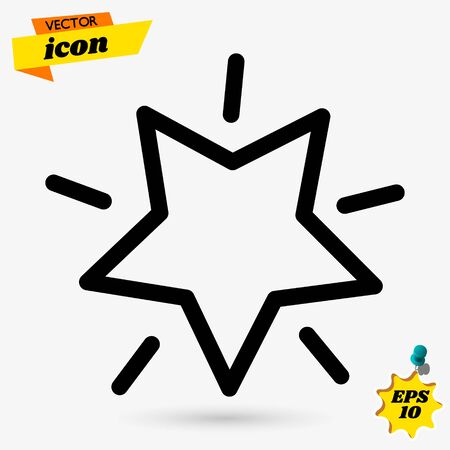 VECTOR
icon

EPS
10