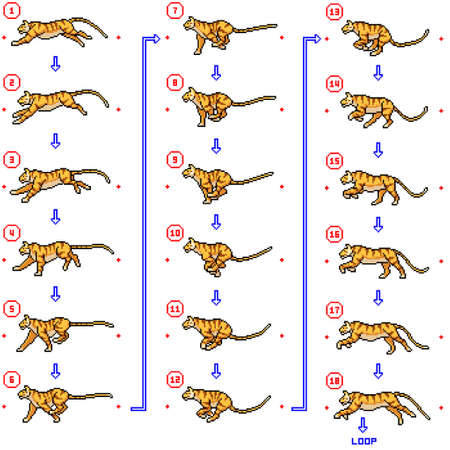 1

2

3

4

5

6

7

8

9

10

11

12

13

14

15

16

17

18

LOOP