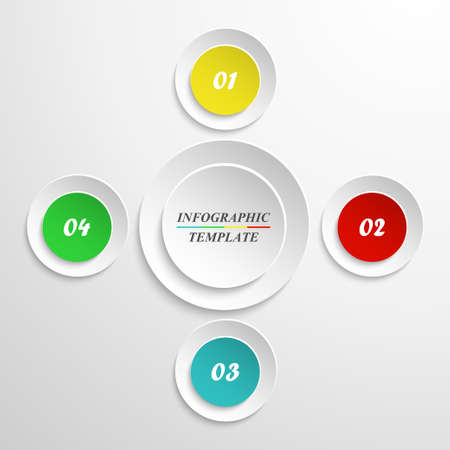 01

04

INFOGRAPHIC
TEMPLATE

02

03