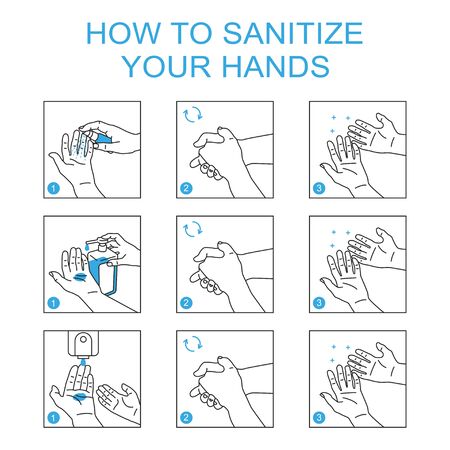 HOW TO SANITIZE YOUR HANDS

1

2

3

1

2

3

1

2

3