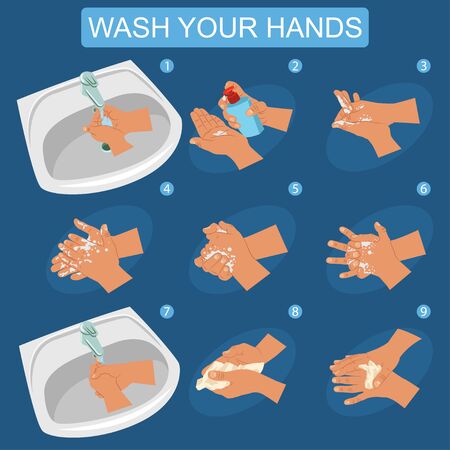 WASH YOUR HANDS

1

2

3

4

5

6

7

8

9