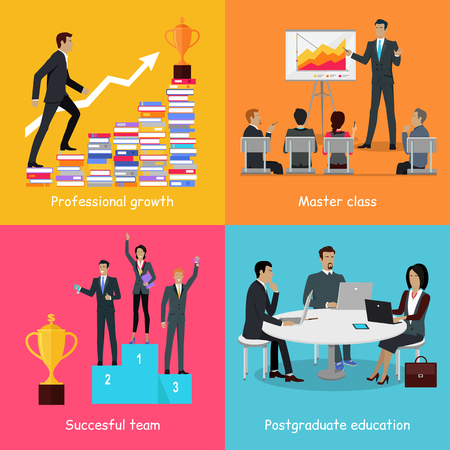 Professional growth

Master class

1

2

3

Succesful team

Postgraduate education