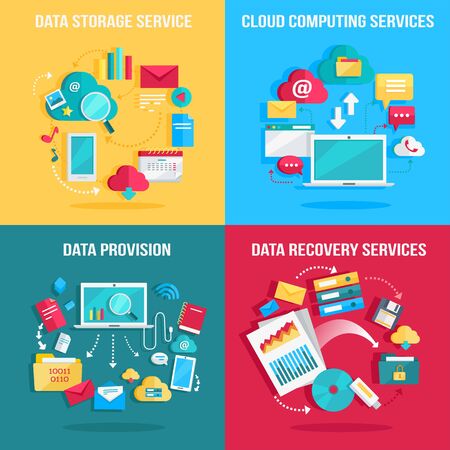 DATA STORAGE SERVICE

@

CLOUD COMPUTING SERVICES

@

DATA PROVISION

10011
0110

@

DATA RECOVERY SERVICES