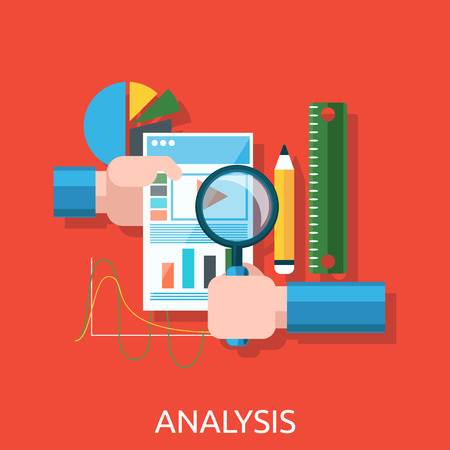 ANALYSIS