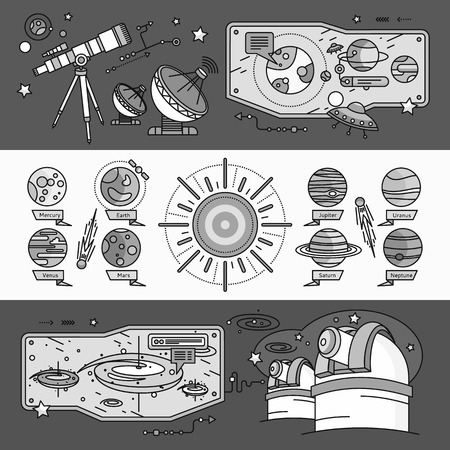 Mercury
Earth
Venus
Mars
Jupiter
Uranus
Saturn
Neptune