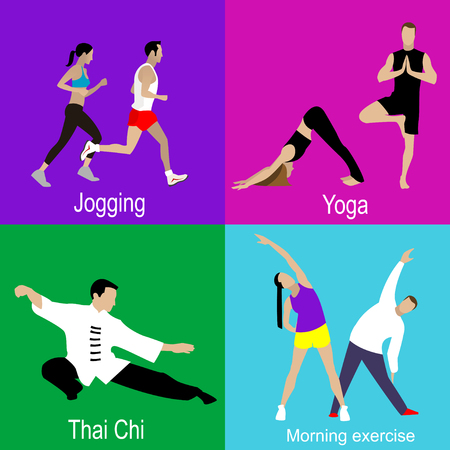 Jogging

Yoga

Thai Chi

Morning exercise