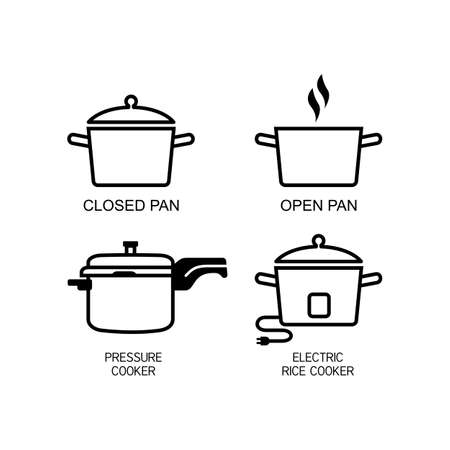 CLOSED PAN

OPEN PAN

PRESSURE COOKER

ELECTRIC RICE COOKER