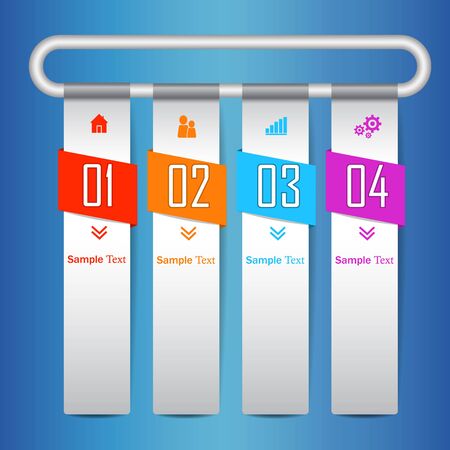 01

Sample Text

02

Sample Text

03

Sample Text

04

Sample Text