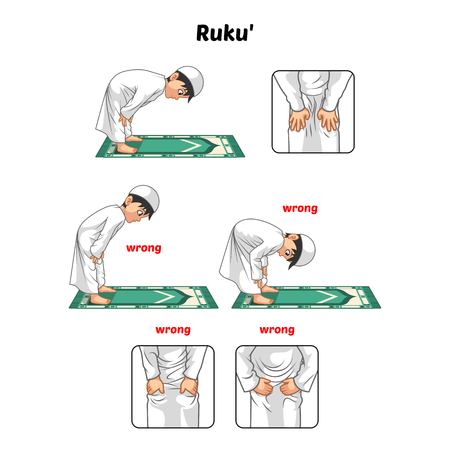 Ruku'

wrong

wrong

wrong

wrong