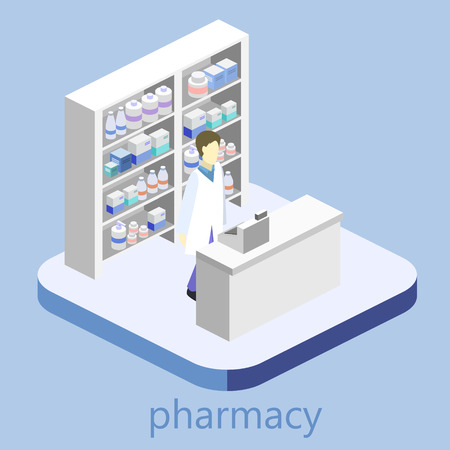 pharmacy