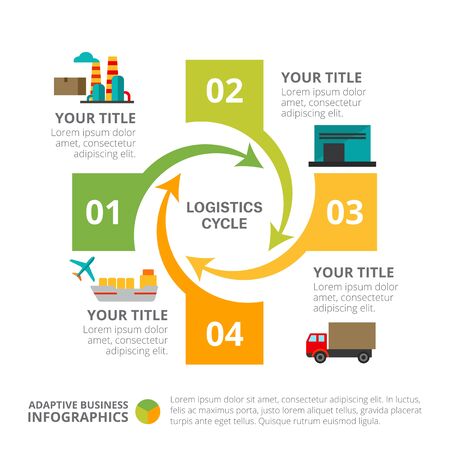 YOUR TITLE
Lorem ipsum dolor amet, consectetur adipiscing elit.

02

YOUR TITLE
Lorem ipsum dolor amet, consectetur adipiscing elit.

01

LOGISTICS CYCLE

03

YOUR TITLE
Lorem ipsum dolor amet, consectetur adipiscing elit.

YOUR TITLE
Lorem ipsum dolor amet, consectetur adipiscing elit.

04

ADAPTIVE BUSINESS INFOGRAPHICS

Lorem ipsum dolor sit amet, consectetur adipiscing elit. In luctus, felis ac maximus porta, justo lorem aliquet tellus, gravida placerat turpis ante eget tellus. Quisque rutrum euismod ligula.