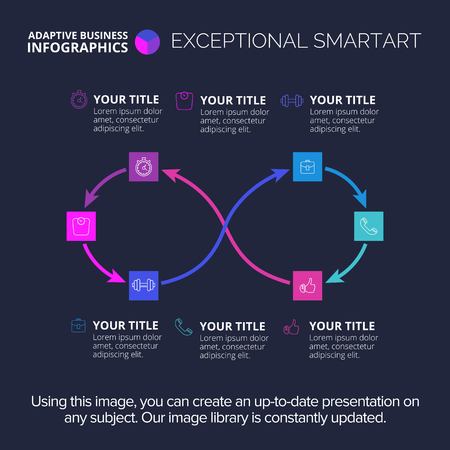 ADAPTIVE BUSINESS INFOGRAPHICS

EXCEPTIONAL SMARTART

YOUR TITLE
Lorem ipsum dolor amet, consectetur adipiscing elit.

YOUR TITLE
Lorem ipsum dolor amet, consectetur adipiscing elit.

YOUR TITLE
Lorem ipsum dolor amet, consectetur adipiscing elit.

YOUR TITLE
Lorem ipsum dolor amet, consectetur adipiscing elit.

YOUR TITLE
Lorem ipsum dolor amet, consectetur adipiscing elit.

YOUR TITLE
Lorem ipsum dolor amet, consectetur adipiscing elit.

Using this image, you can create an up-to-date presentation on any subject. Our image library is constantly updated.