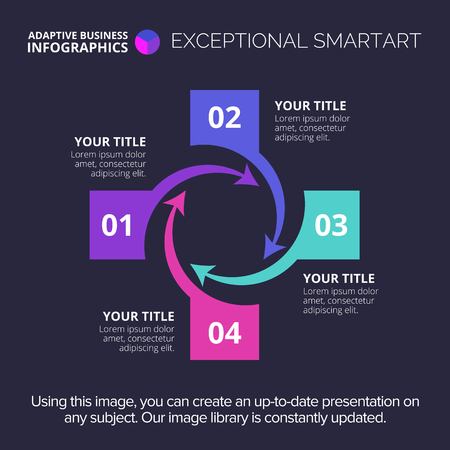 ADAPTIVE BUSINESS INFOGRAPHICS

EXCEPTIONAL SMARTART

02

YOUR TITLE
Lorem ipsum dolor amet, consectetur adipiscing elit.

YOUR TITLE
Lorem ipsum dolor amet, consectetur adipiscing elit.

01

03

YOUR TITLE
Lorem ipsum dolor amet, consectetur adipiscing elit.

YOUR TITLE
Lorem ipsum dolor amet, consectetur adipiscing elit.

04

Using this image, you can create an up-to-date presentation on any subject. Our image library is constantly updated.