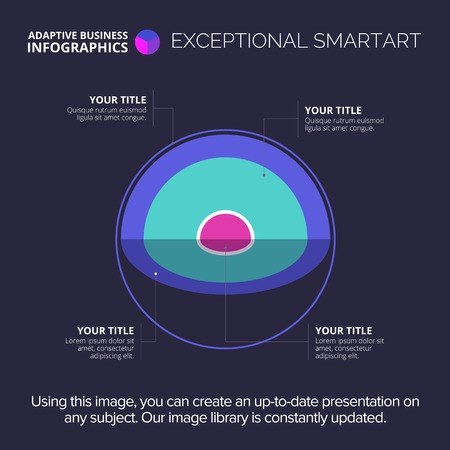 ADAPTIVE BUSINESS INFOGRAPHICS

EXCEPTIONAL SMARTART

YOUR TITLE
Quisque rutrum euismod ligula sit amet congue.

YOUR TITLE
Quisque rutrum euismod ligula sit amet congue.

YOUR TITLE
Lorem ipsum dolor sit amet, consectetur adipiscing elit.

YOUR TITLE
Lorem ipsum dolor sit amet, consectetur adipiscing elit.

Using this image, you can create an up-to-date presentation on any subject. Our image library is constantly updated.