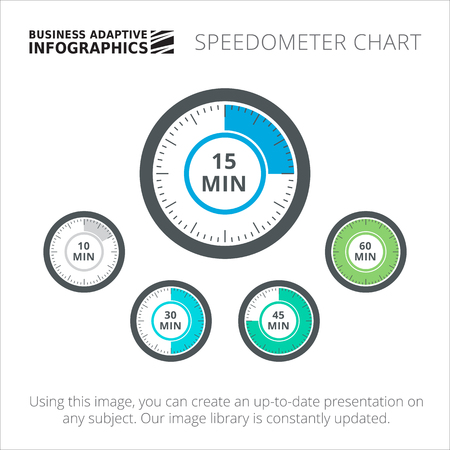 BUSINESS ADAPTIVE INFOGRAPHICS

SPEEDOMETER CHART

15 MIN

10 MIN

60 MIN

30 MIN

45 MIN

Using this image, you can create an up-to-date presentation on any subject. Our image library is constantly updated.