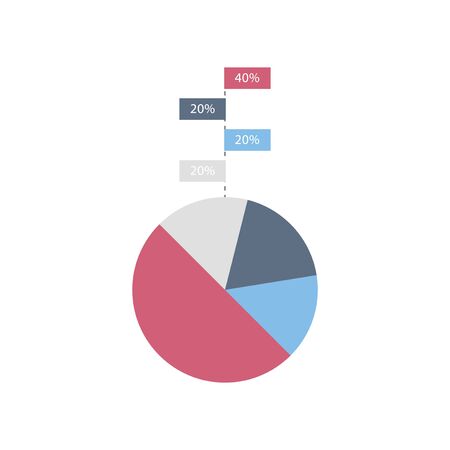 40%
20%
20%
20%