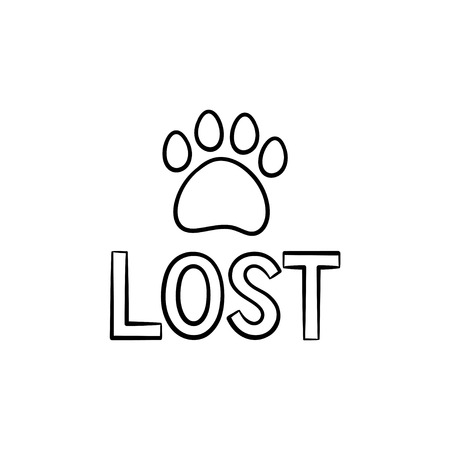 LOST