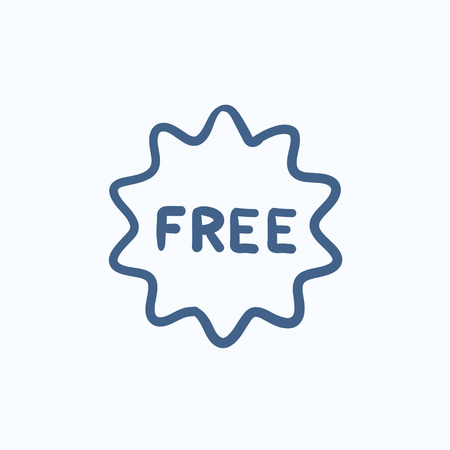 FREE