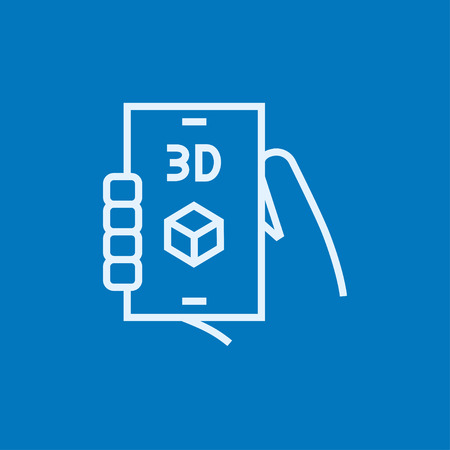 3D