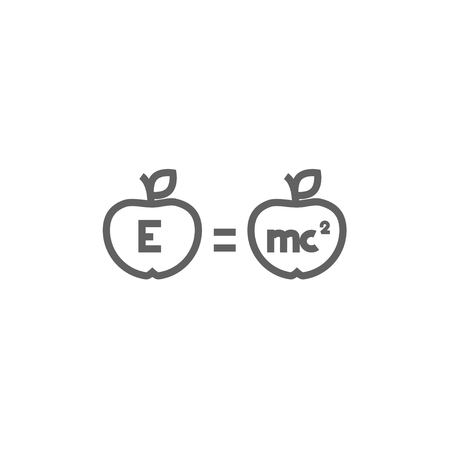 $E = mc^2$