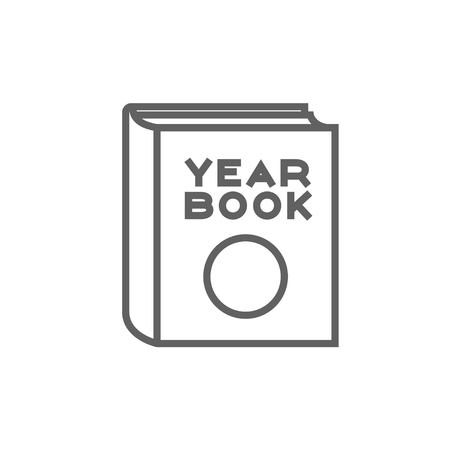 YEAR
BOOK