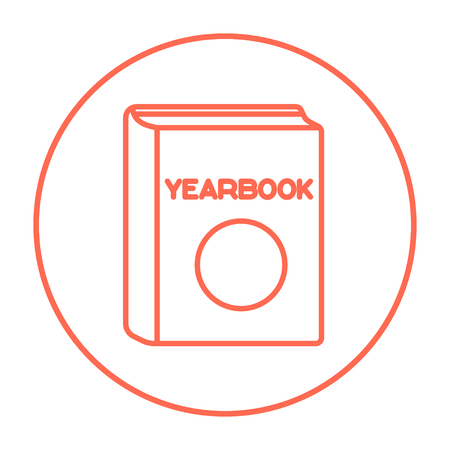 YEARBOOK