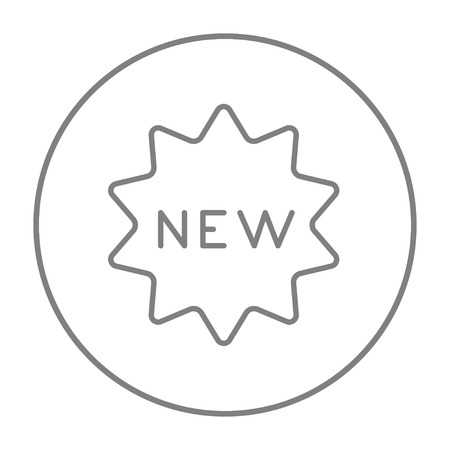 NEW