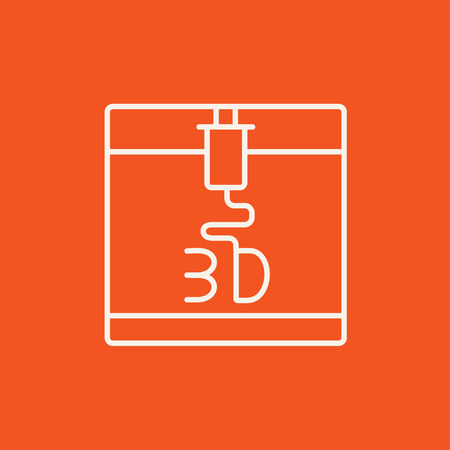 3D