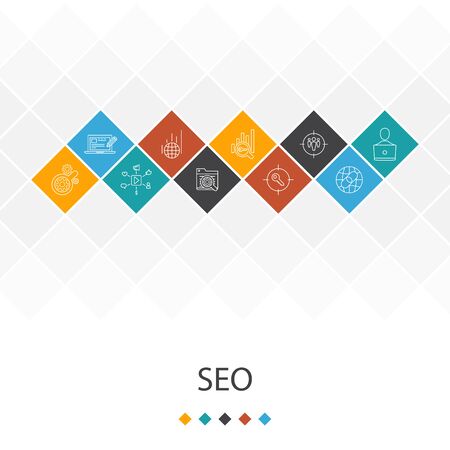 SEO