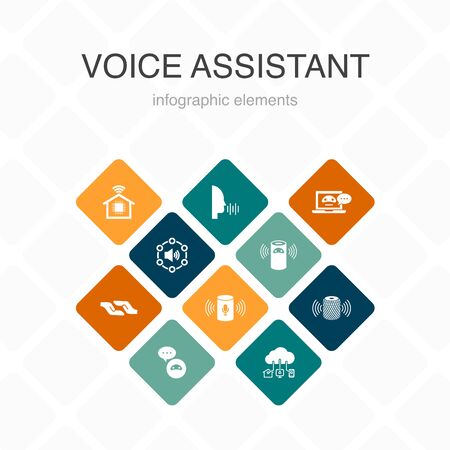 VOICE ASSISTANT

infographic elements