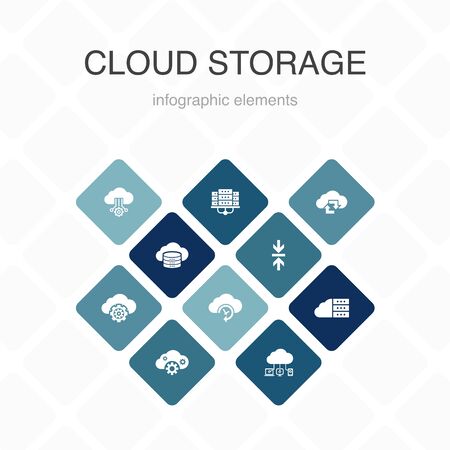 CLOUD STORAGE

infographic elements