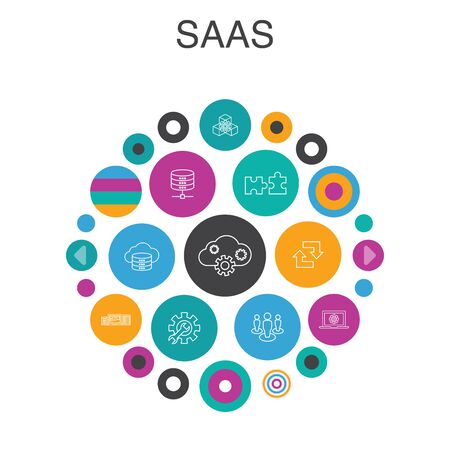 SAAS