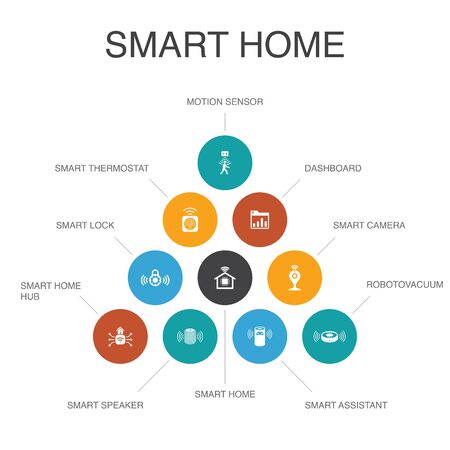 SMART HOME

MOTION SENSOR

SMART THERMOSTAT

DASHBOARD

SMART LOCK

SMART CAMERA

SMART HOME HUB

ROBOTOVACUUM

SMART SPEAKER

SMART HOME

SMART ASSISTANT