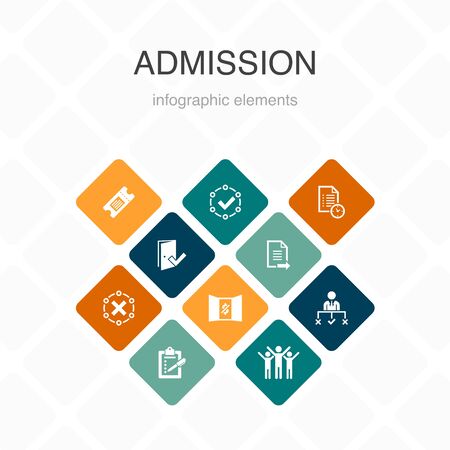 ADMISSION

infographic elements