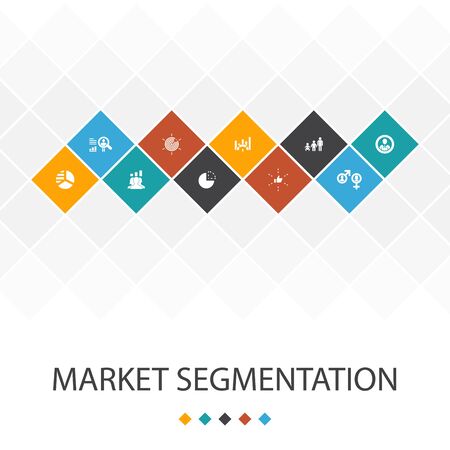 MARKET SEGMENTATION