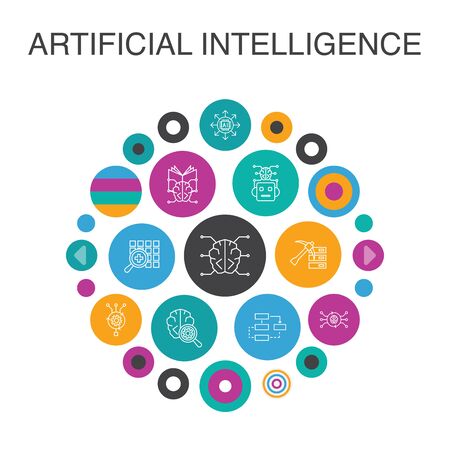 ARTIFICIAL INTELLIGENCE

AI