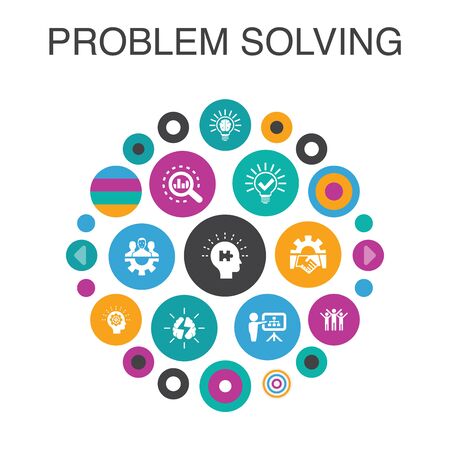 PROBLEM SOLVING