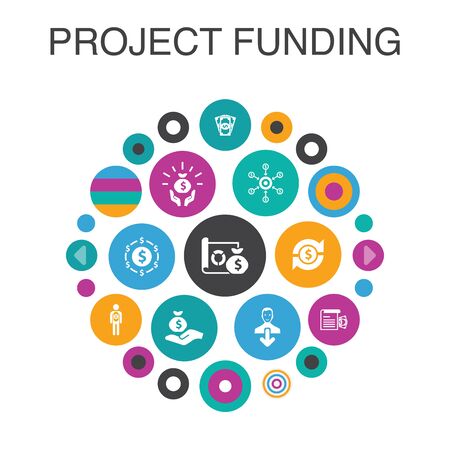 PROJECT FUNDING