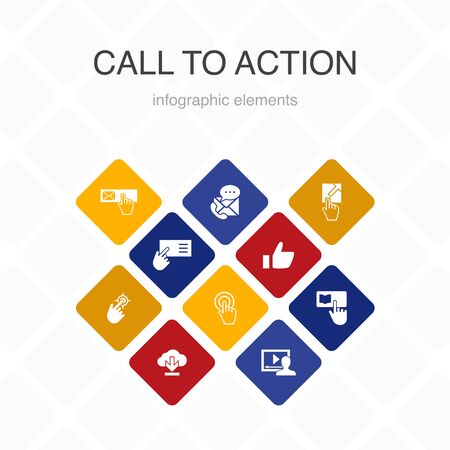 CALL TO ACTION

infographic elements