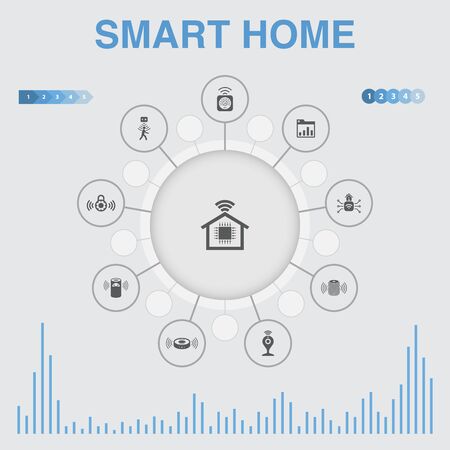 SMART HOME

1 2 3 4 5

1 2 3 4 5