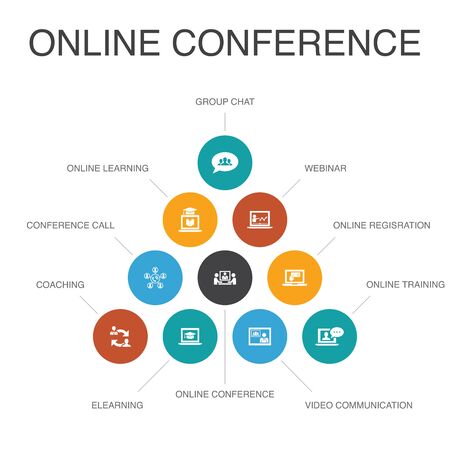 ONLINE CONFERENCE

GROUP CHAT

ONLINE LEARNING

WEBINAR

CONFERENCE CALL

ONLINE REGISRATION

COACHING

ONLINE TRAINING

ELEARNING

ONLINE CONFERENCE

VIDEO COMMUNICATION