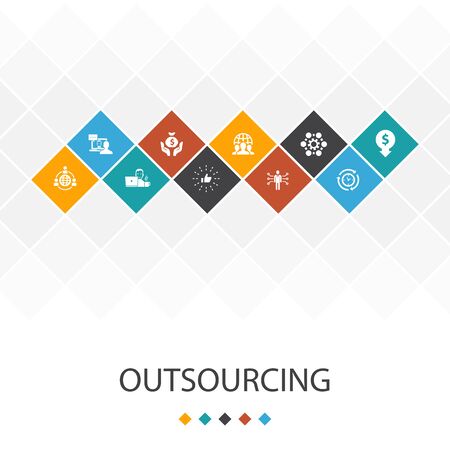 OUTSOURCING