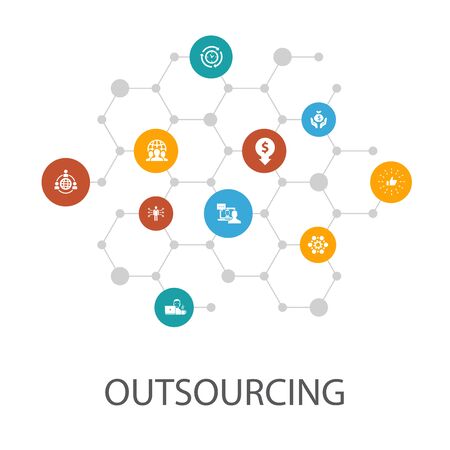 OUTSOURCING